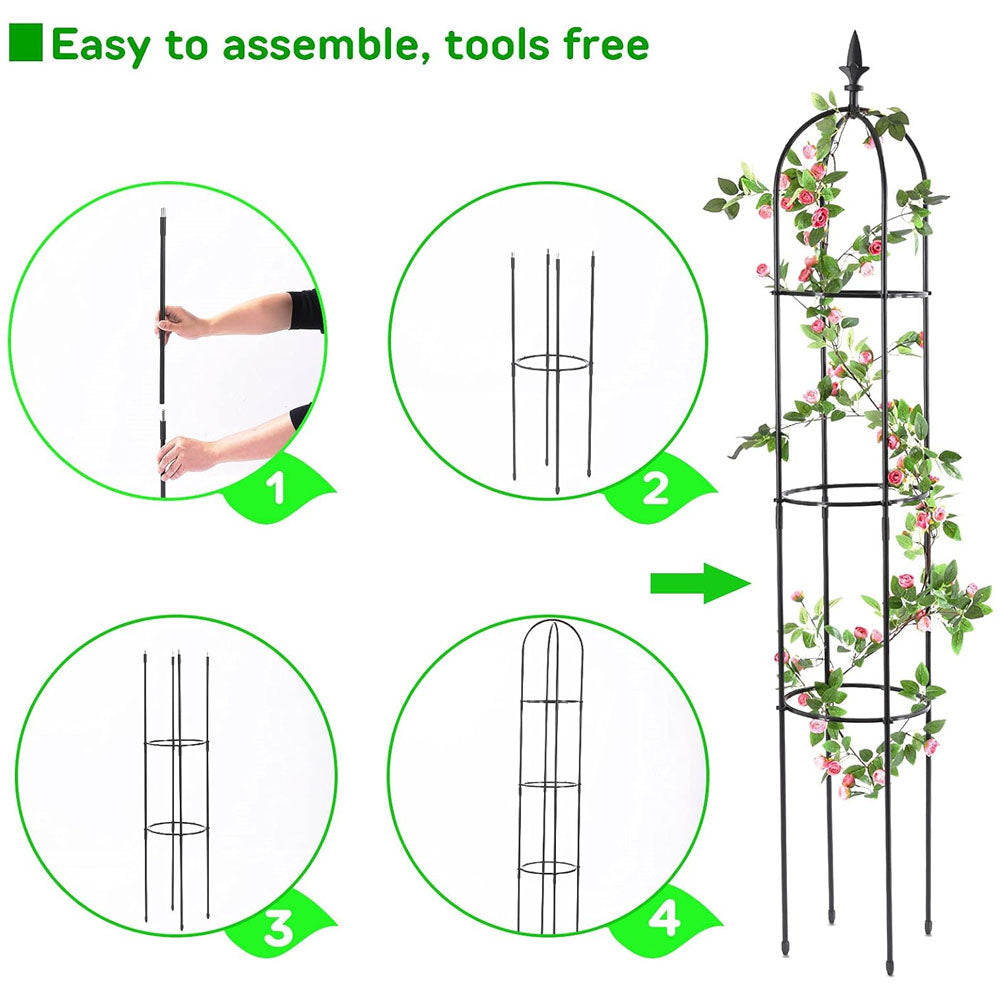 Easy to assemble, tools free

1

2

3

4