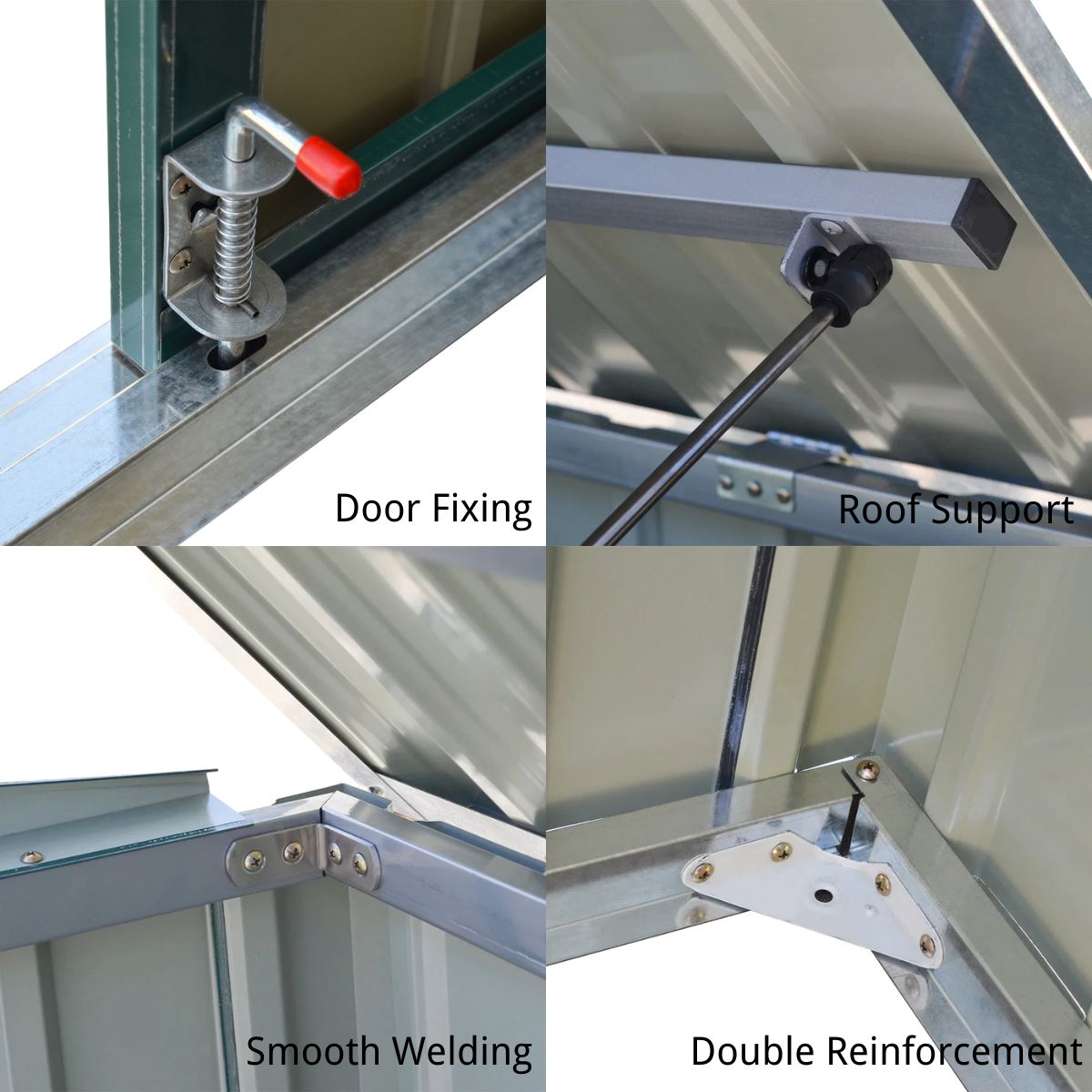 Door Fixing

Roof Support

Smooth Welding

Double Reinforcement